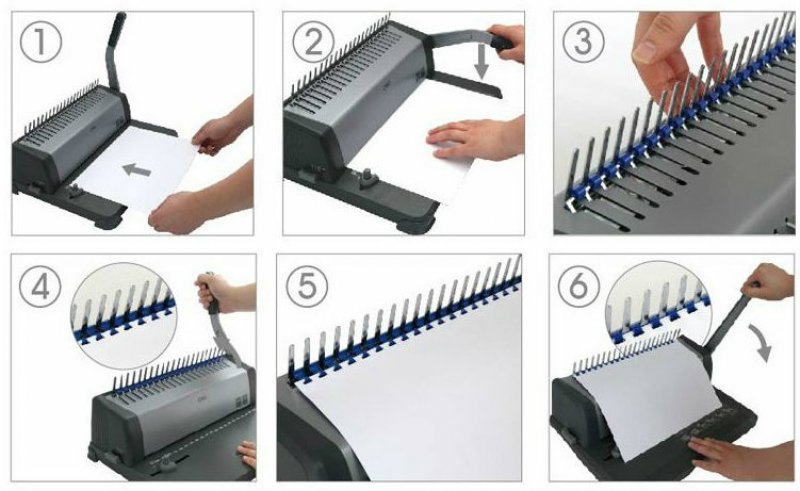 1

2

3

4

5

6